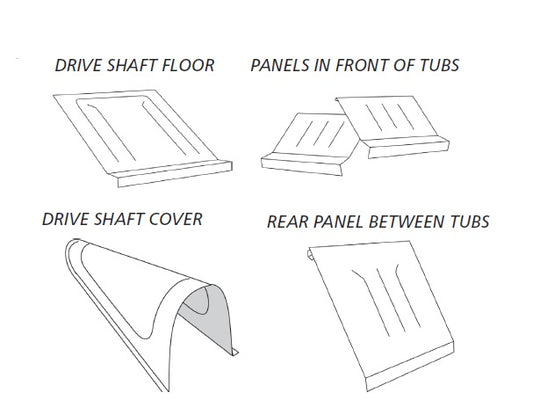 DRIVE SHAFT FLOOR

PANELS IN FRONT OF TUBS

DRIVE SHAFT COVER

REAR PANEL BETWEEN TUBS