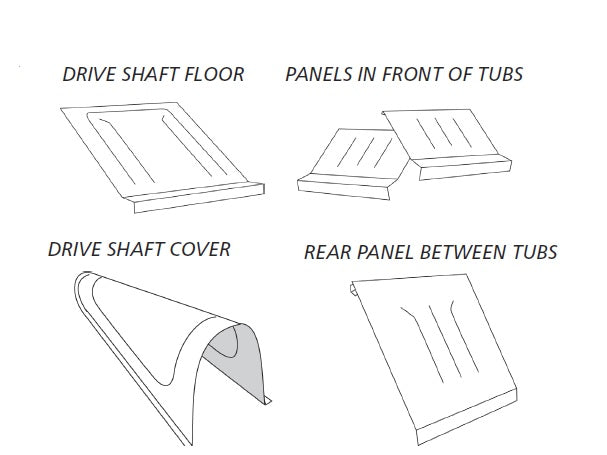 DRIVE SHAFT FLOOR

PANELS IN FRONT OF TUBS

DRIVE SHAFT COVER

REAR PANEL BETWEEN TUBS